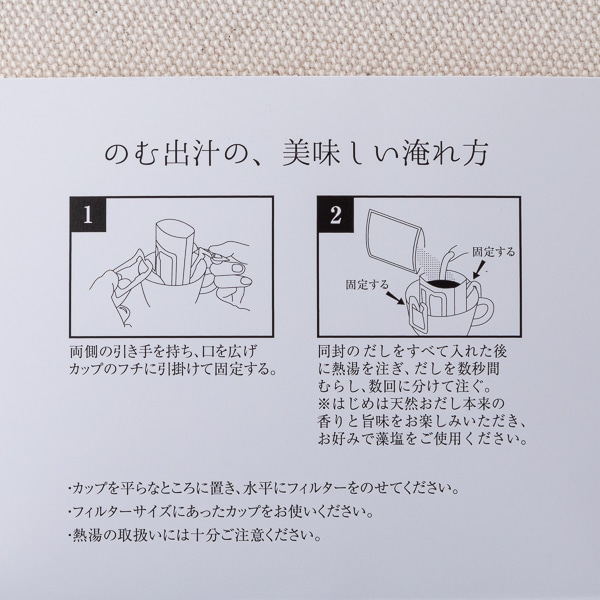 のむ出汁の、美味しい淹れ方

1

両側の引き手を持ち、口を広げカップのフチに引掛けて固定する。

2

固定する

固定する

同封のだしをすべて入れた後に熱湯を注ぎ、だしを数秒間むらし、数回に分けて注ぐ。
※はじめは天然おだし本来の香りと旨味をお楽しみいただき、お好みで藻塩をご使用ください。

・カップを平らなところに置き、水平にフィルターをのせてください。
・フィルターサイズにあったカップをお使いください。
・熱湯の取扱いには十分ご注意ください。